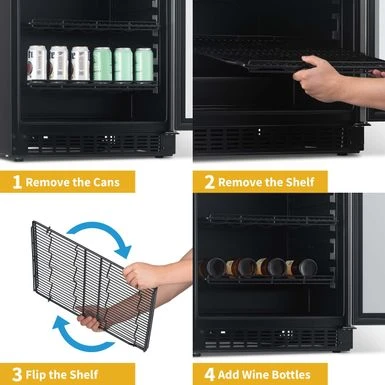 1 Remove the Cans

2 Remove the Shelf

3 Flip the Shelf

4 Add Wine Bottles